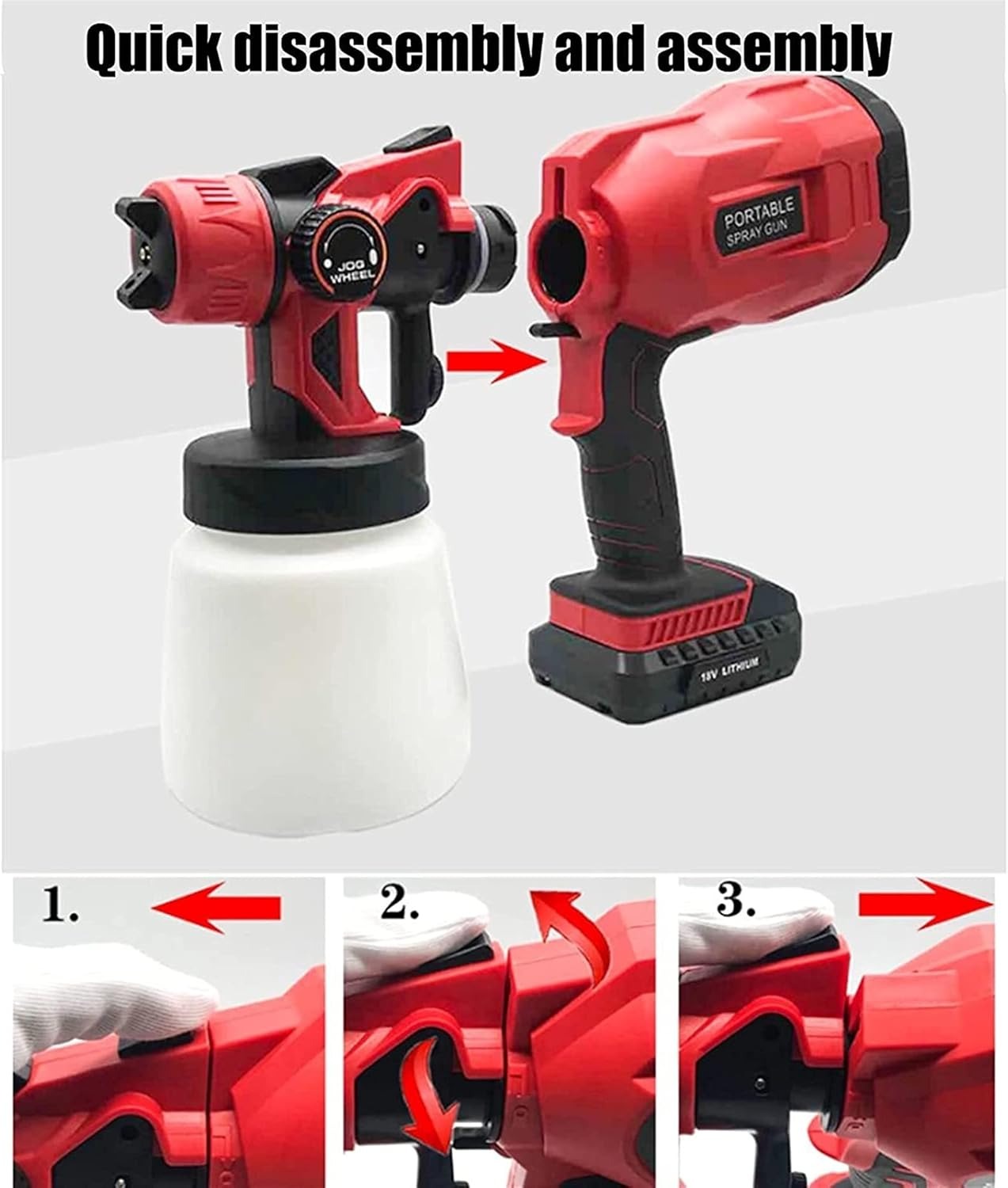 Quick disassembly and assembly

JOG WHEEL

PORTABLE SPRAY GUN

18V LITHIUM

1.

2.

3.