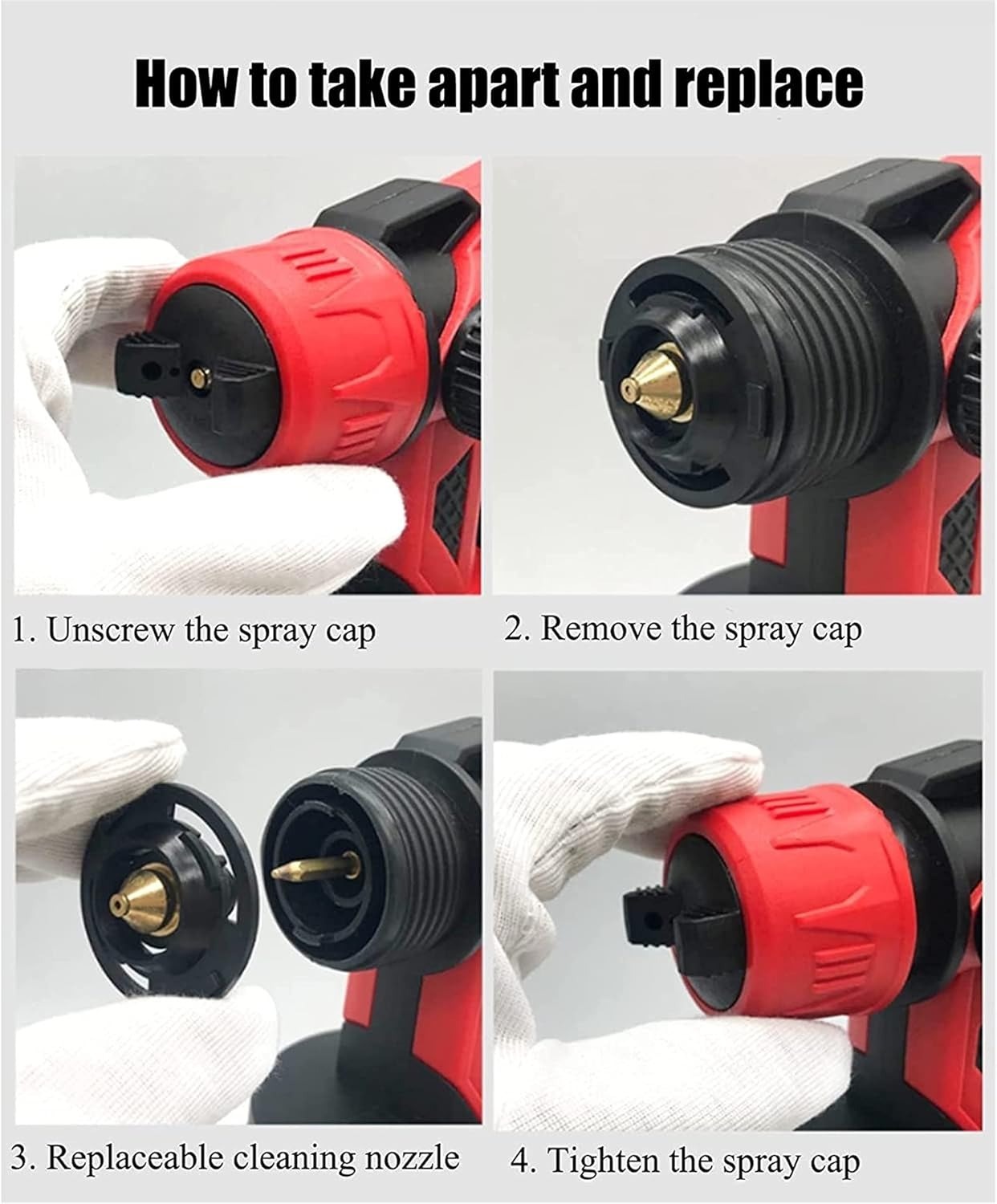 How to take apart and replace

1. Unscrew the spray cap

2. Remove the spray cap

3. Replaceable cleaning nozzle

4. Tighten the spray cap