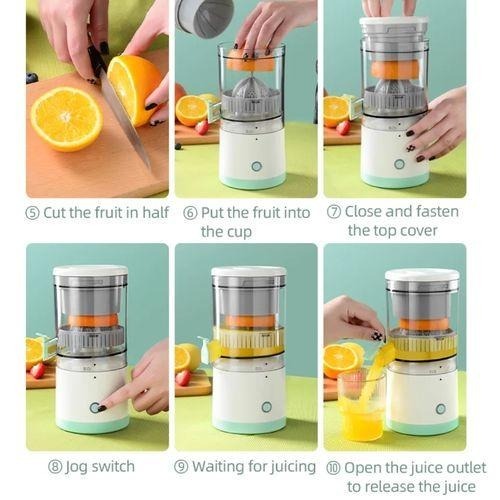 ⑤ Cut the fruit in half

⑥ Put the fruit into the cup

⑦ Close and fasten the top cover

⑧ Jog switch

⑨ Waiting for juicing

⑩ Open the juice outlet to release the juice