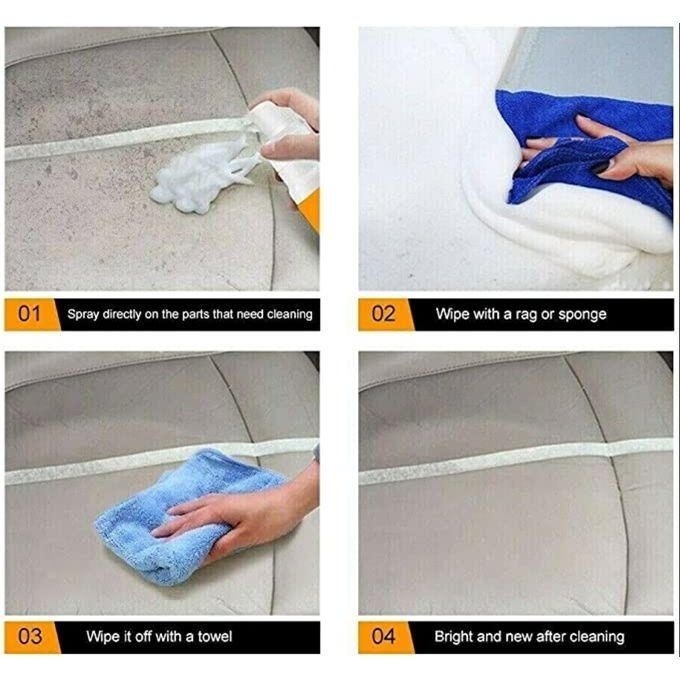 01 Spray directly on the parts that need cleaning

02 Wipe with a rag or sponge

03 Wipe it off with a towel

04 Bright and new after cleaning