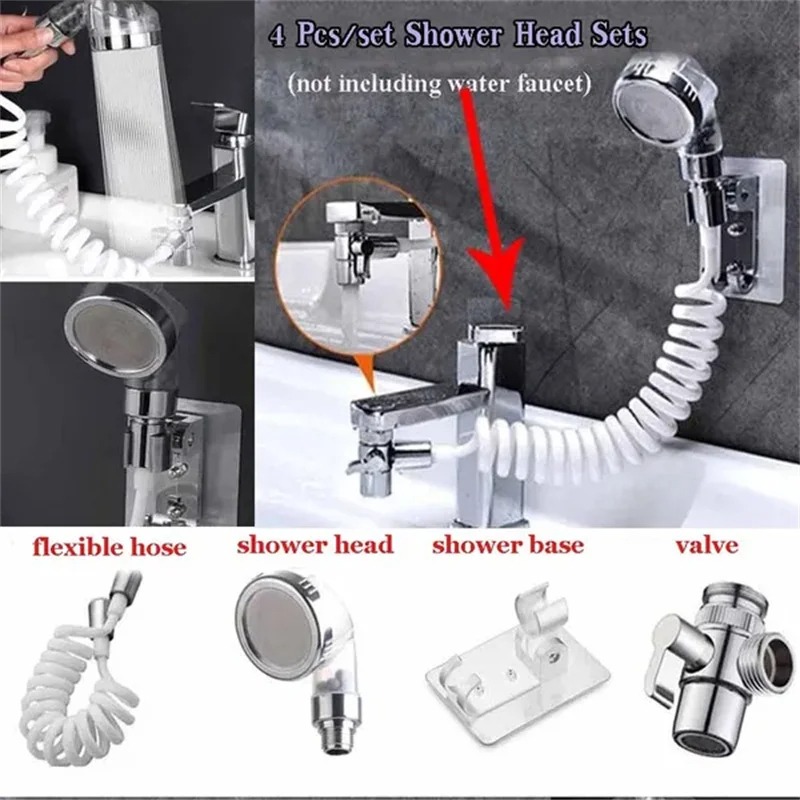 4 Pcs/set Shower Head Sets

(not including water faucet)

flexible hose

shower head

shower base

valve