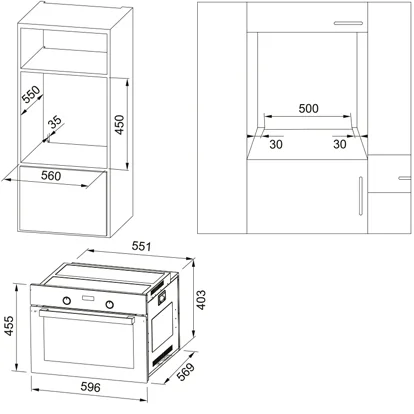 550
35
450
560
500
30
30
551
403
455
569
596