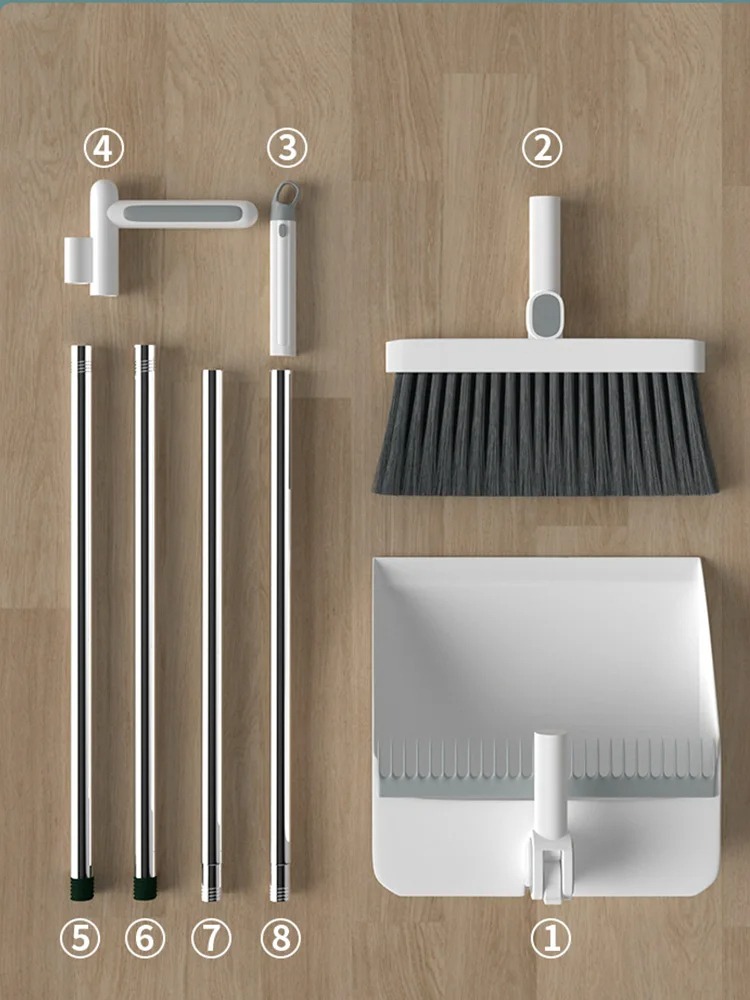 ④ ③ ②

⑤ ⑥ ⑦ ⑧ ①